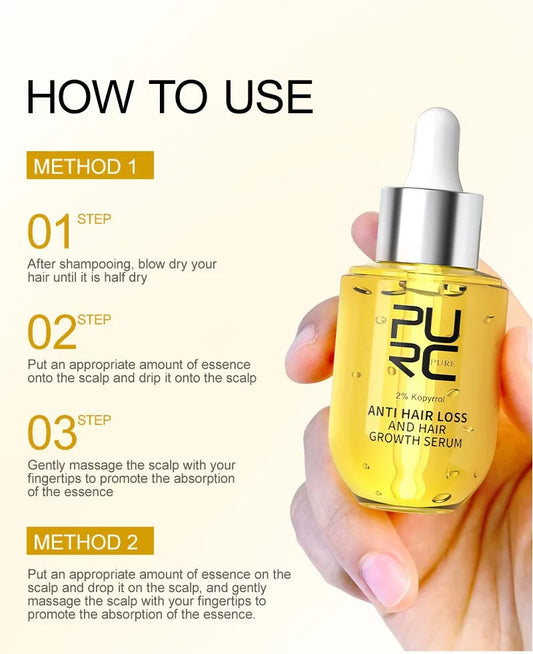 HOW TO USE

METHOD 1

01 STEP

After shampooing, blow dry your hair until it is half dry

02 STEP

Put an appropriate amount of essence onto the scalp and drip it onto the scalp

03 STEP

Gently massage the scalp with your fingertips to promote the absorption of the essence

METHOD 2

Put an appropriate amount of essence on the scalp and drop it on the scalp, and gently massage the scalp with your fingertips to promote the absorption of the essence.

PURC
PURE

2% Kopyrrol

ANTI HAIR LOSS AND HAIR GROWTH SERUM